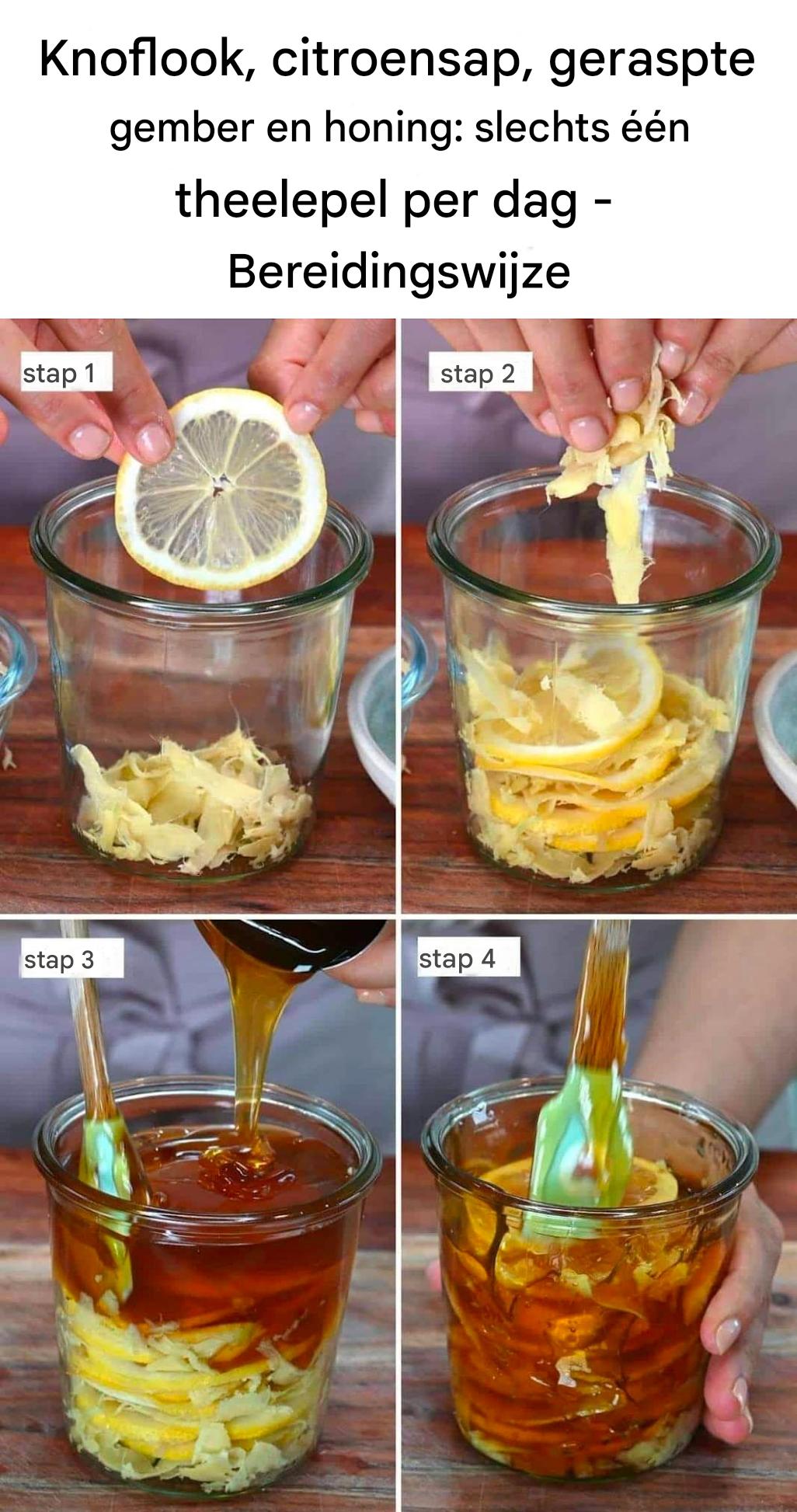 Knoflook, citroensap, geraspte gember en honing: slechts één theelepel per dag - Bereidingswijze

stap 1

stap 2

stap 3

stap 4