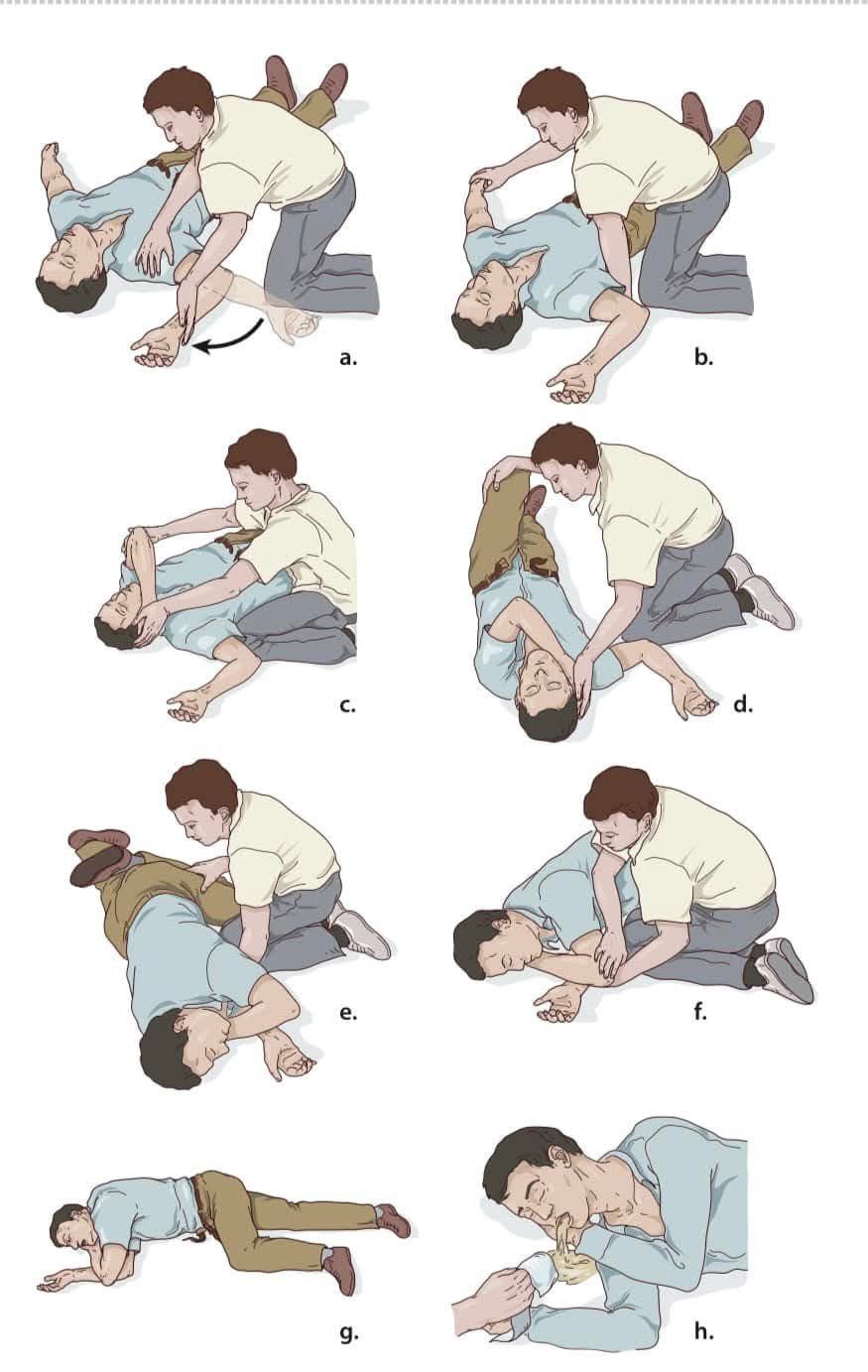 a.

b.

c.

d.

e.

f.

g.

h.